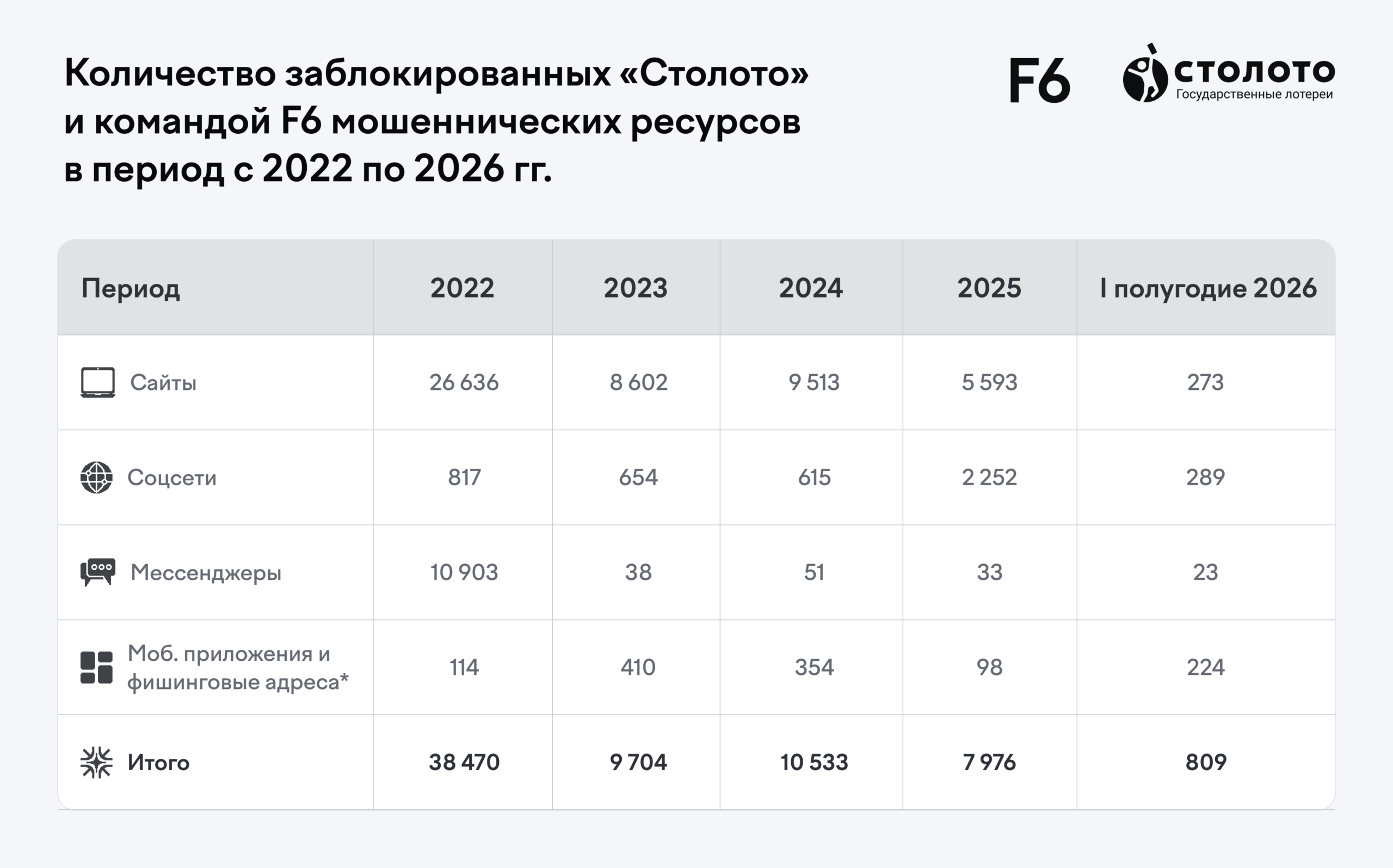 Количество заблокированных «Столото» и командой F6 мошеннических ресурсов в период с 2022 по 2026 гг.

F6

столото
Государственные лотереи

| Период | 2022 | 2023 | 2024 | 2025 | I полугодие 2026 |
|---|---|---|---|---|---|
| Сайты | 26 636 | 8 602 | 9 513 | 5 593 | 273 |
| Соцсети | 817 | 654 | 615 | 2 252 | 289 |
| Мессенджеры | 10 903 | 38 | 51 | 33 | 23 |
| Моб. приложения и фишинговые адреса* | 114 | 410 | 354 | 98 | 224 |
| Итого | 38 470 | 9 704 | 10 533 | 7 976 | 809 |